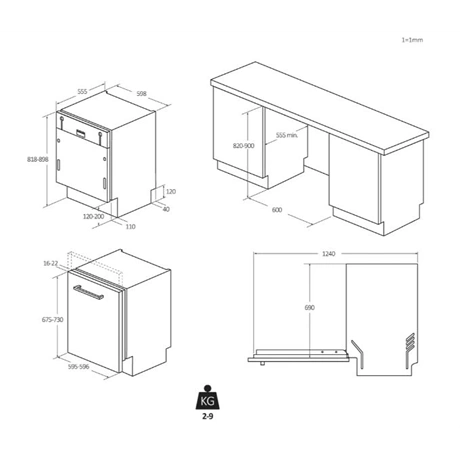 1=1mm

555

598

818-898

120

40

120-200

110

820-900

555 min.

600

16-22

675-730

595-596

1240

690

KG

2-9