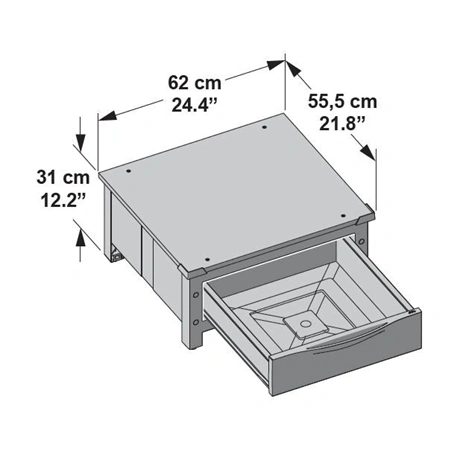 62 cm
24.4”

55,5 cm
21.8”

31 cm
12.2”