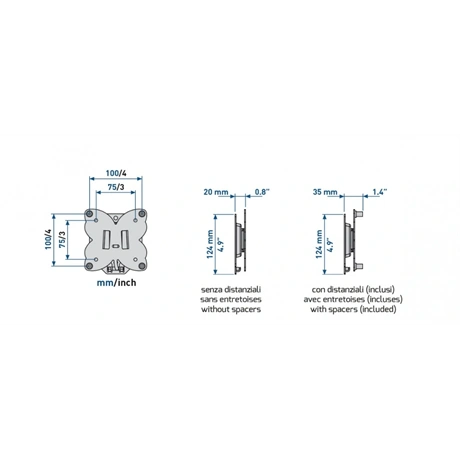 100/4
75/3
100/4
75/3
mm/inch

20 mm
0,8"
124 mm
4,9"
senza distanziali
sans entretoises
without spacers

35 mm
1,4"
124 mm
4,9"
con distanziali (inclusi)
avec entretoises (incluses)
with spacers (included)