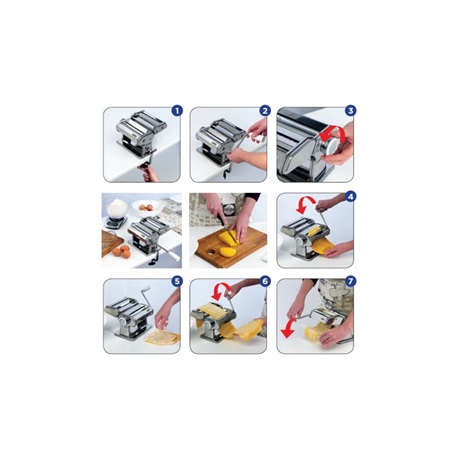 1

2

3

4

5

6

7