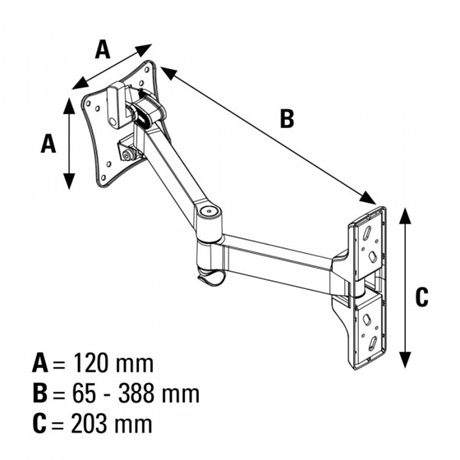 A

A

B

C

A = 120 mm
B = 65 - 388 mm
C = 203 mm